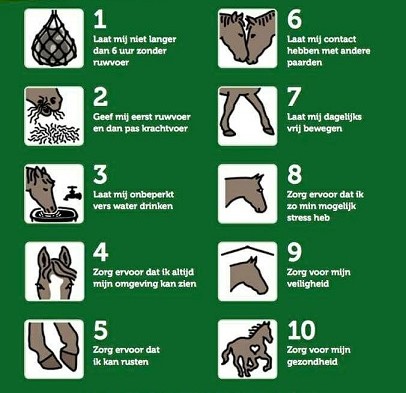 1
Laat mij niet langer dan 6 uur zonder ruwvoer

2
Geef mij eerst ruwvoer en dan pas krachtvoer

3
Laat mij onbeperkt vers water drinken

4
Zorg ervoor dat ik altijd mijn omgeving kan zien

5
Zorg ervoor dat ik kan rusten

6
Laat mij contact hebben met andere paarden

7
Laat mij dagelijks vrij bewegen

8
Zorg ervoor dat ik zo min mogelijk stress heb

9
Zorg voor mijn veiligheid

10
Zorg voor mijn gezondheid